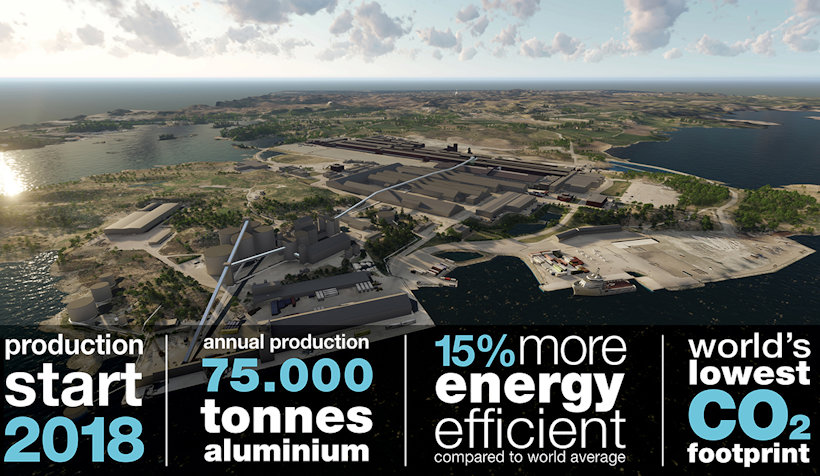 production start 2018

annual production 75.000 tonnes aluminium

15% more energy efficient compared to world average

world's lowest $CO_2$ footprint